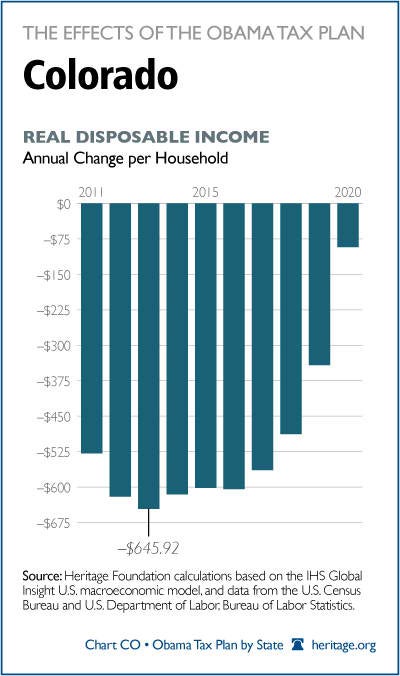 THE EFFECTS OF THE OBAMA TAX PLAN

Colorado

REAL DISPOSABLE INCOME
Annual Change per Household

2011
2015
2020

$0
–$75
–$150
–$225
–$300
–$375
–$450
–$525
–$600
–$675

–$645.92

Source: Heritage Foundation calculations based on the IHS Global Insight U.S. macroeconomic model, and data from the U.S. Census Bureau and U.S. Department of Labor, Bureau of Labor Statistics.

Chart CO • Obama Tax Plan by State heritage.org